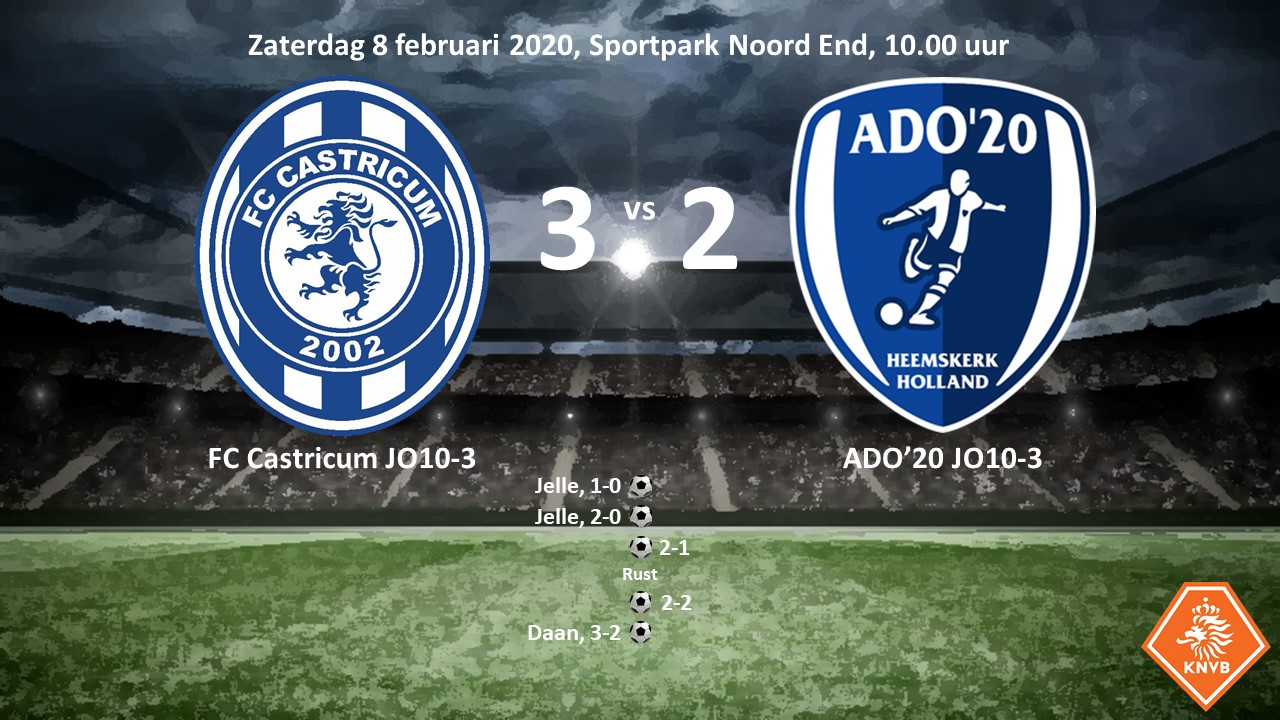 Zaterdag 8 februari 2020, Sportpark Noord End, 10.00 uur

FC CASTRICUM
2002

3 vs 2

ADO'20
HEEMSKERK HOLLAND

FC Castricum JO10-3

ADO’20 JO10-3

Jelle, 1-0
Jelle, 2-0
2-1
Rust
2-2
Daan, 3-2

KNVB